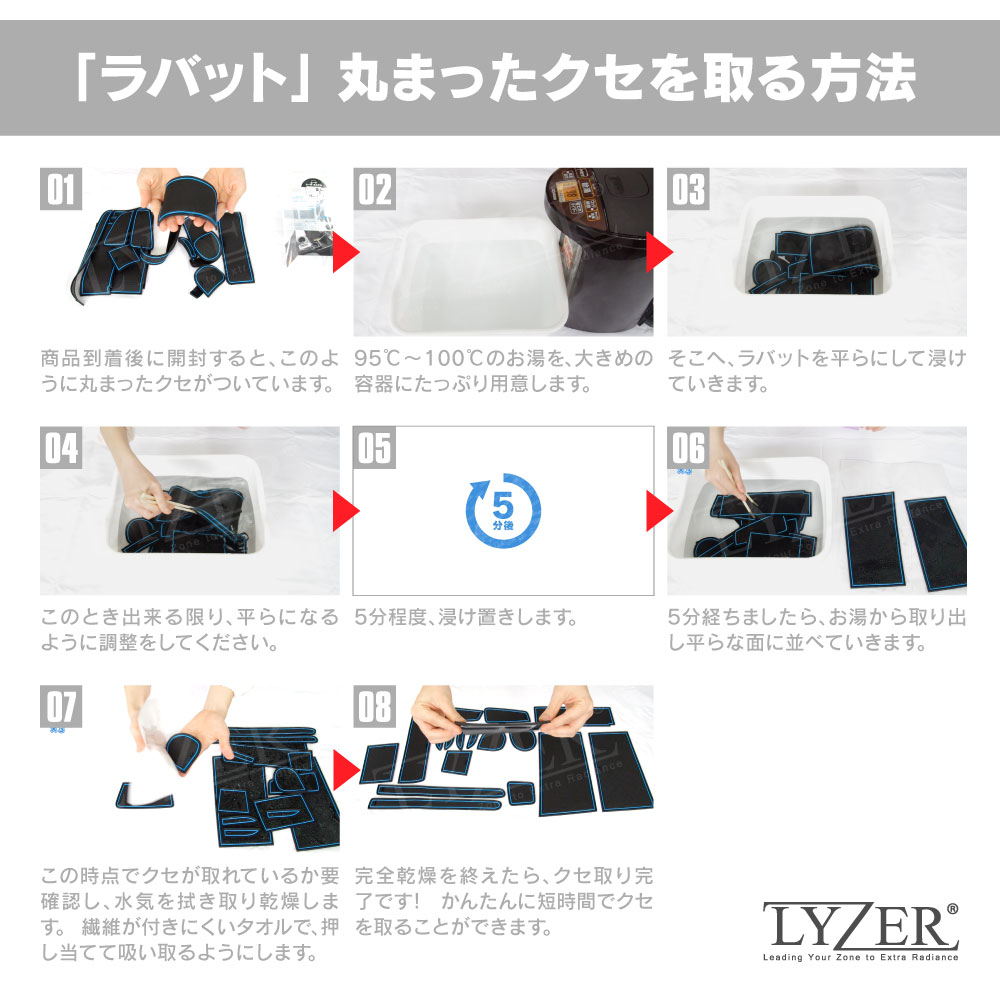 「ラバット」丸まったクセを取る方法

01

商品到着後に開封すると、このように丸まったクセがついています。

02

95℃～100℃のお湯を、大きめの容器にたっぷり用意します。

03

そこへ、ラバットを平らにして浸けていきます。

04

このとき出来る限り、平らになるように調整をしてください。

05

5
分後

5分程度、浸け置きします。

06

5分経ちましたら、お湯から取り出し平らな面に並べていきます。

07

この時点でクセが取れているか要確認し、水気を拭き取り乾燥します。 繊維が付きにくいタオルで、押し当てて吸い取るようにします。

08

完全乾燥を終えたら、クセ取り完了です！ かんたんに短時間でクセを取ることができます。

LYZER®
Leading Your Zone to Extra Radiance